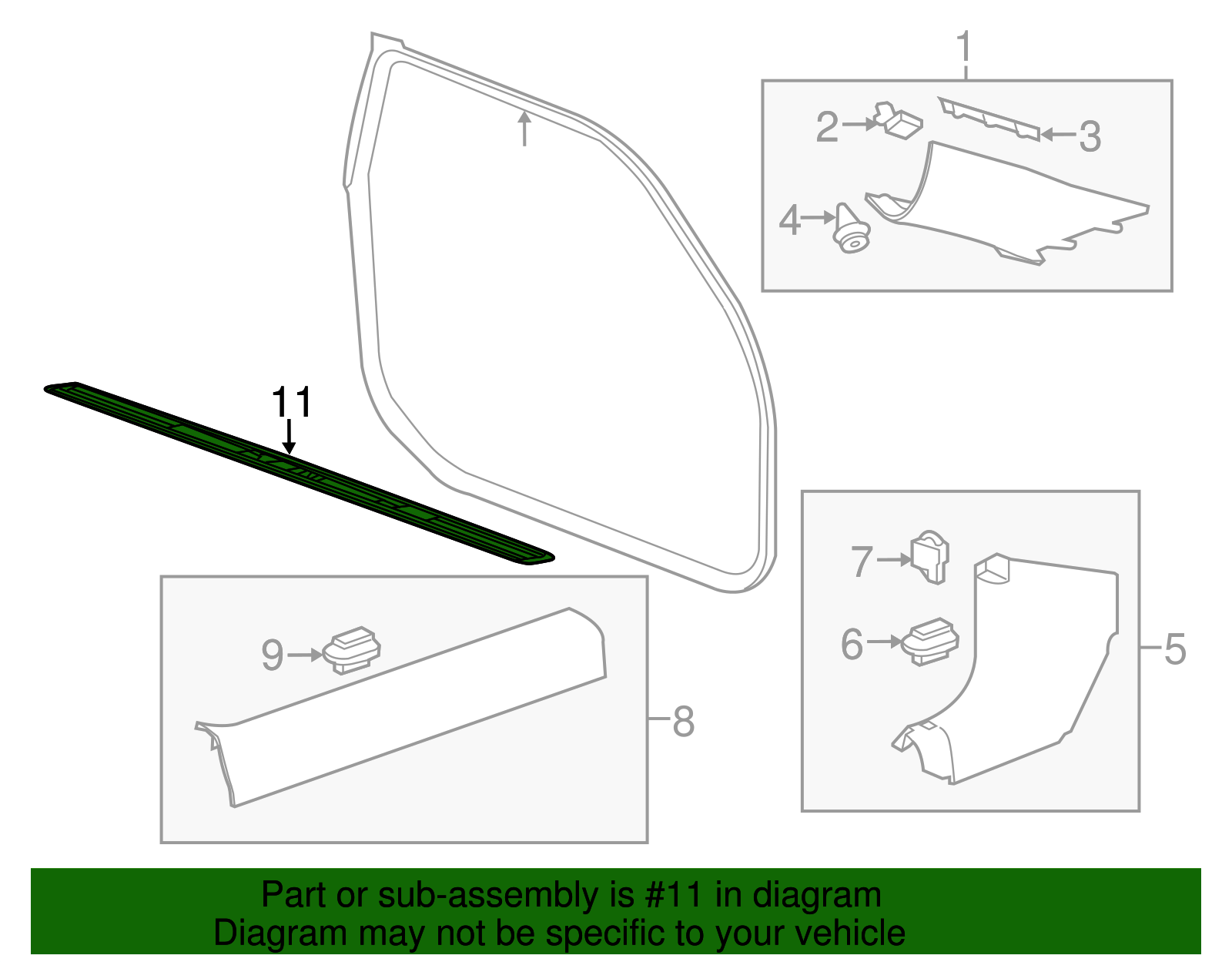 1
2
3
4
11
7
6
5
9
8

Part or sub-assembly is #11 in diagram
Diagram may not be specific to your vehicle