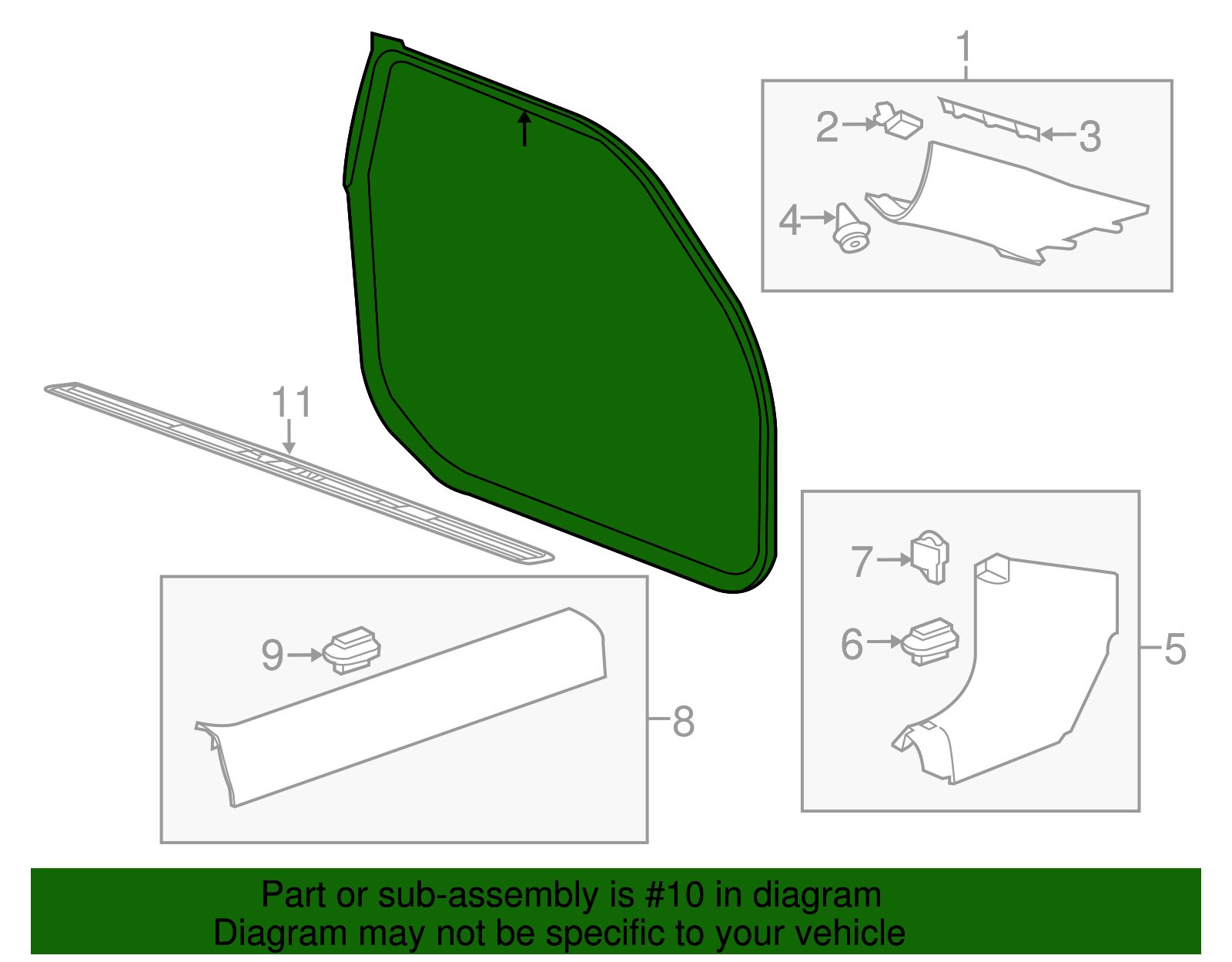 1
2
3
4
11
7
6
5
9
8
Part or sub-assembly is #10 in diagram
Diagram may not be specific to your vehicle