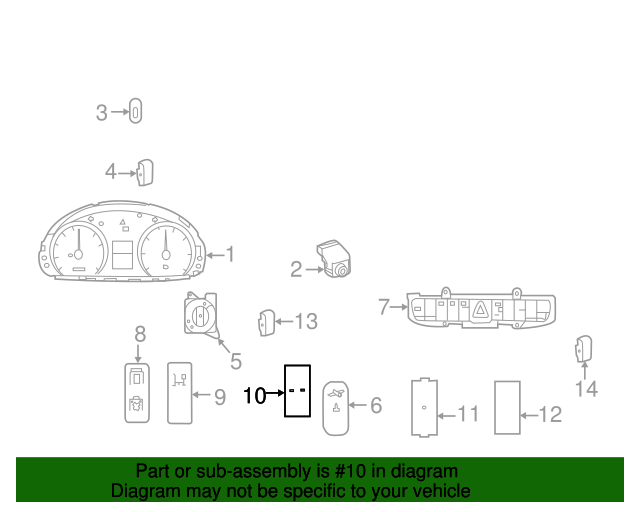 3
4
1
2
7
13
5
8
9
10
6
11
12
14

Part or sub-assembly is #10 in diagram
Diagram may not be specific to your vehicle