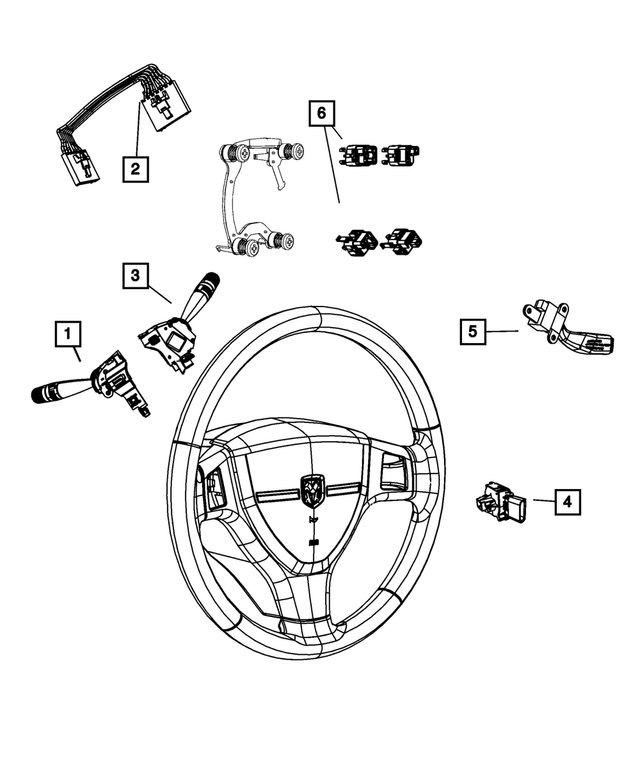 2

6

3

1

5

4