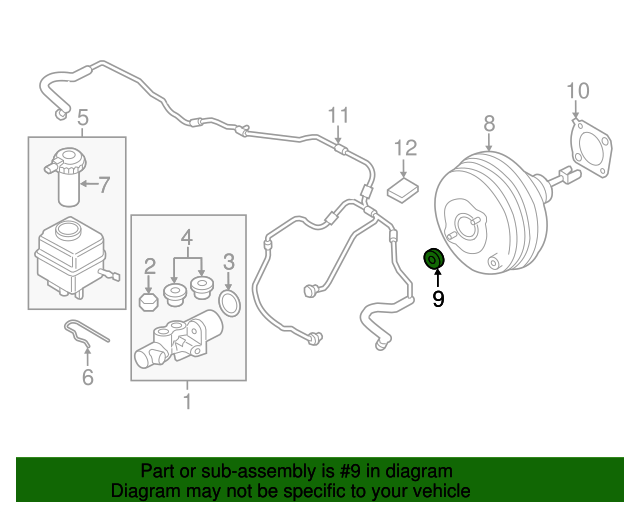 5
7
11
12
8
10
4
2
3
9
6
1

Part or sub-assembly is #9 in diagram
Diagram may not be specific to your vehicle