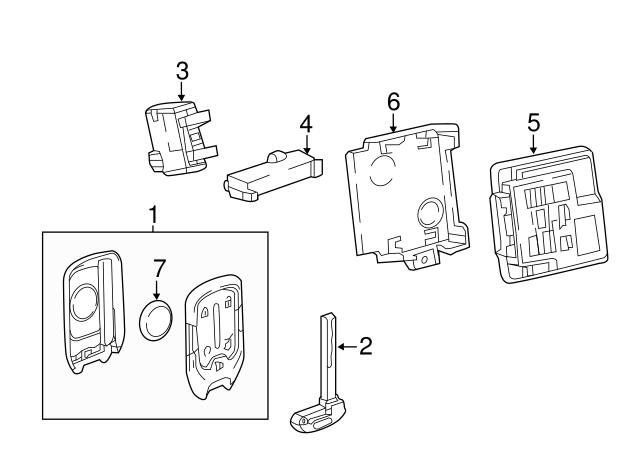 3
4
6
5
1
7
2