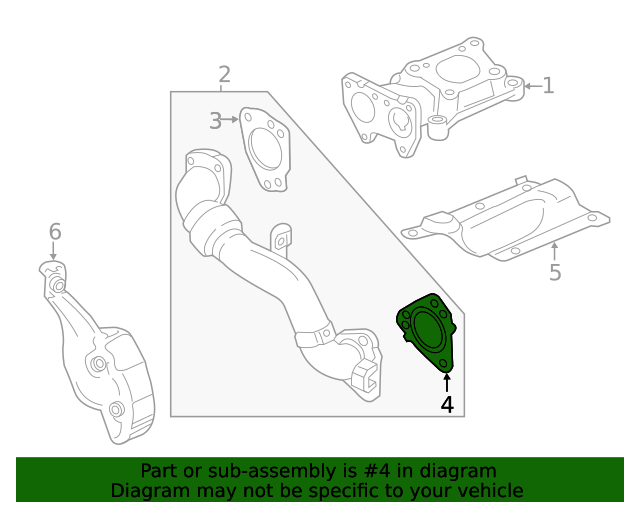 2
1
3
6
5
4
Part or sub-assembly is #4 in diagram
Diagram may not be specific to your vehicle