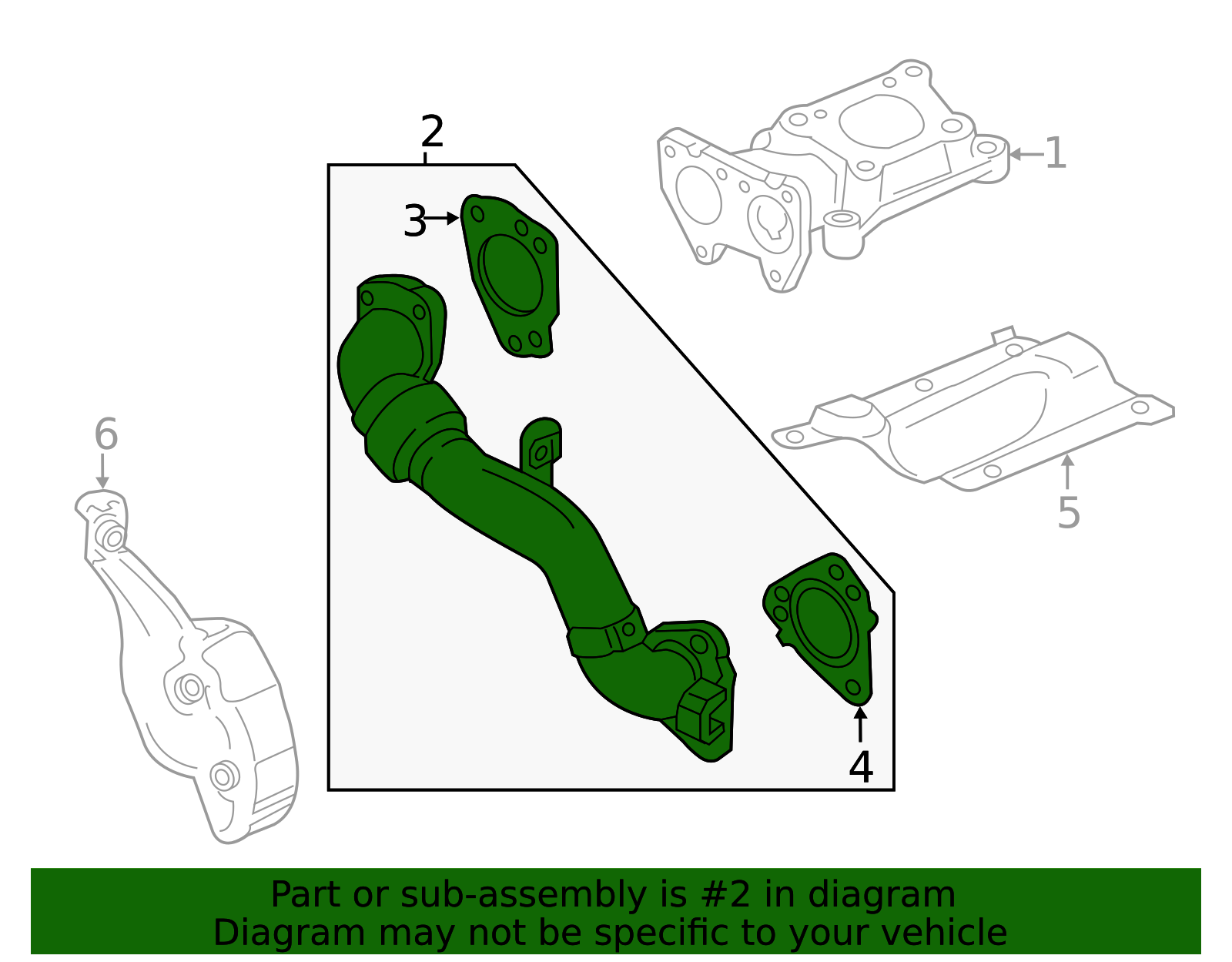 2

1

3

6

5

4

Part or sub-assembly is #2 in diagram
Diagram may not be specific to your vehicle