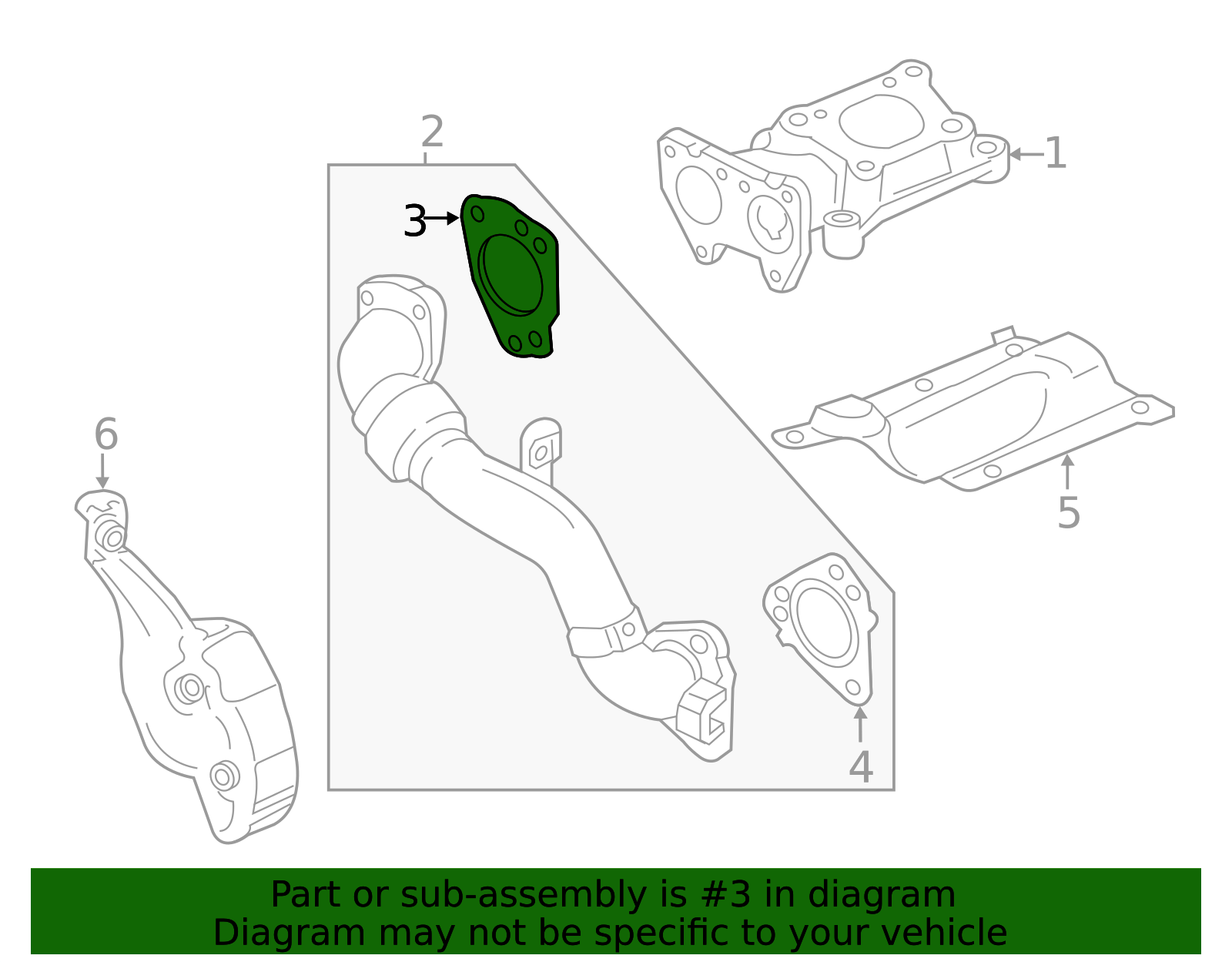 2
1
3
6
5
4

Part or sub-assembly is #3 in diagram
Diagram may not be specific to your vehicle