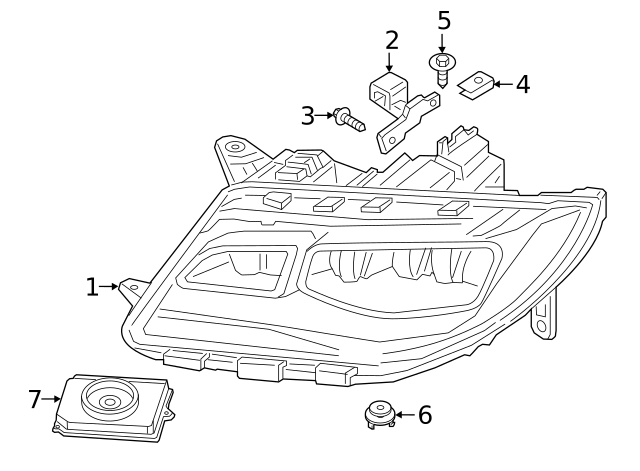 5
2
4
3
1
7
6