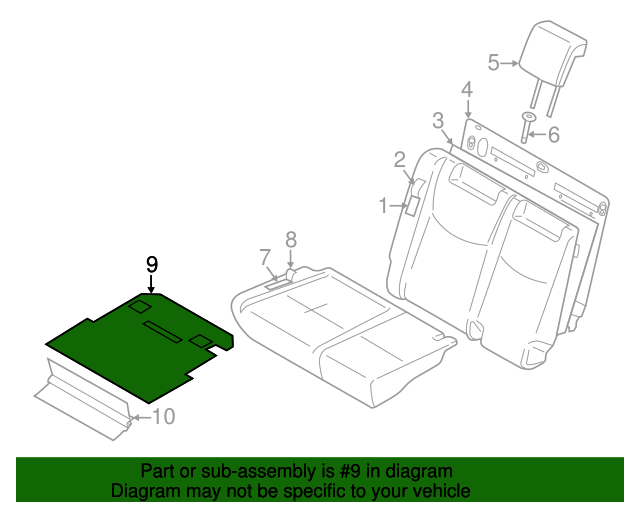 5
4
3
6
2
1
8
7
9
10

Part or sub-assembly is #9 in diagram
Diagram may not be specific to your vehicle