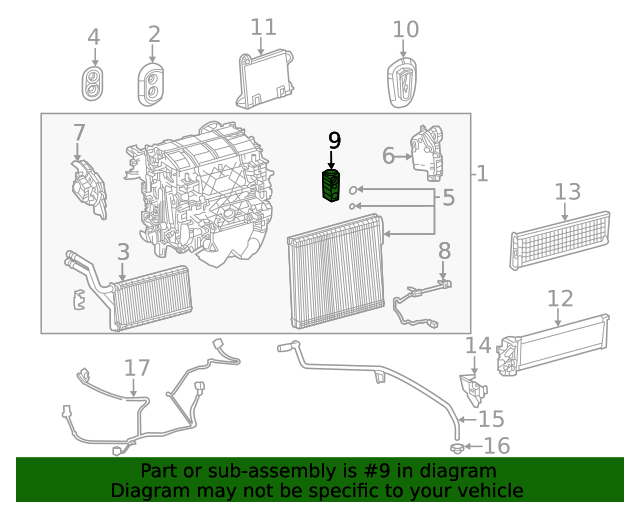 4
2
11
10
7
9
6
1
5
13
3
8
12
14
17
15
16

Part or sub-assembly is #9 in diagram
Diagram may not be specific to your vehicle