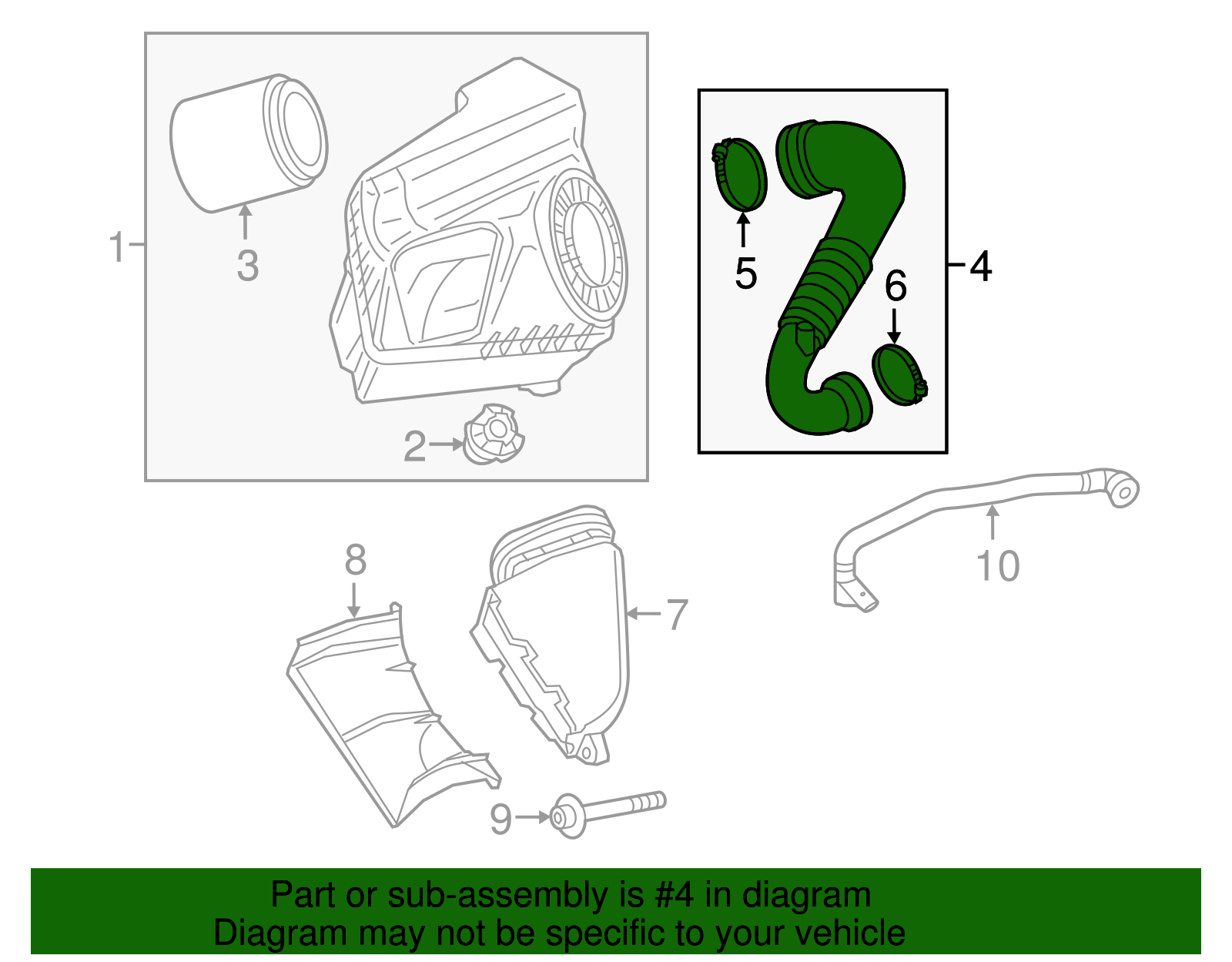 1
3
2
5
6
4
8
7
10
9

Part or sub-assembly is #4 in diagram
Diagram may not be specific to your vehicle