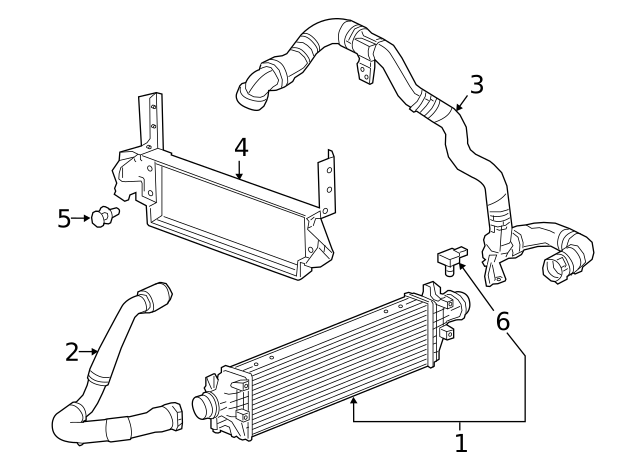 3
4
5
6
2
1