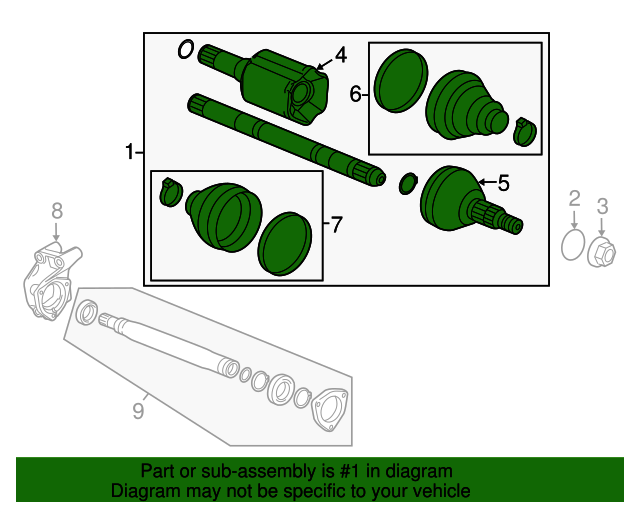 4
6
1
5
7
2
3
8
9

Part or sub-assembly is #1 in diagram
Diagram may not be specific to your vehicle