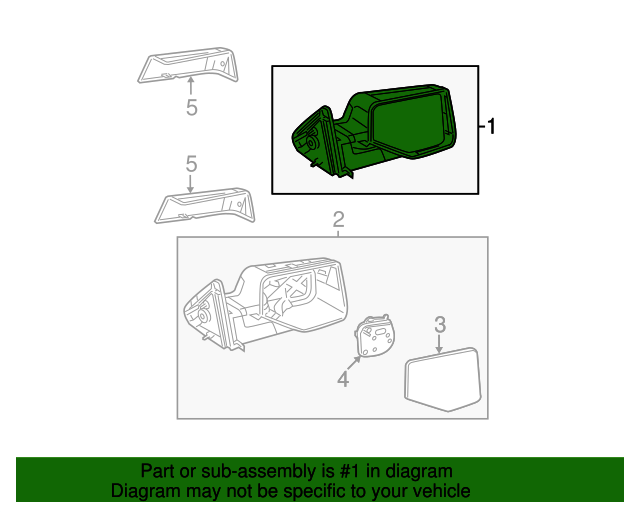 5

1

5

2

3

4

Part or sub-assembly is #1 in diagram
Diagram may not be specific to your vehicle