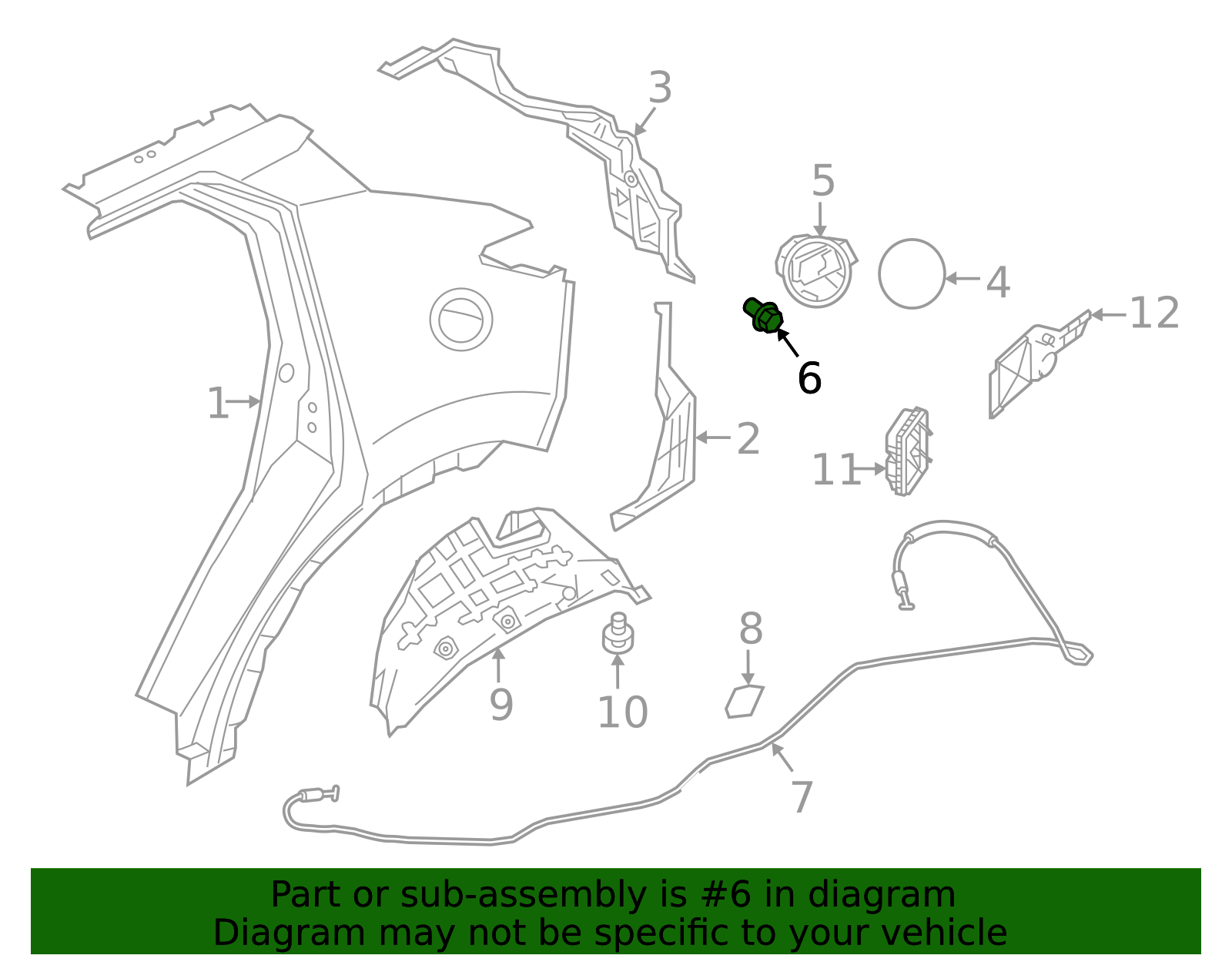 3
5
4
12
6
1
2
11
8
9
10
7

Part or sub-assembly is #6 in diagram
Diagram may not be specific to your vehicle