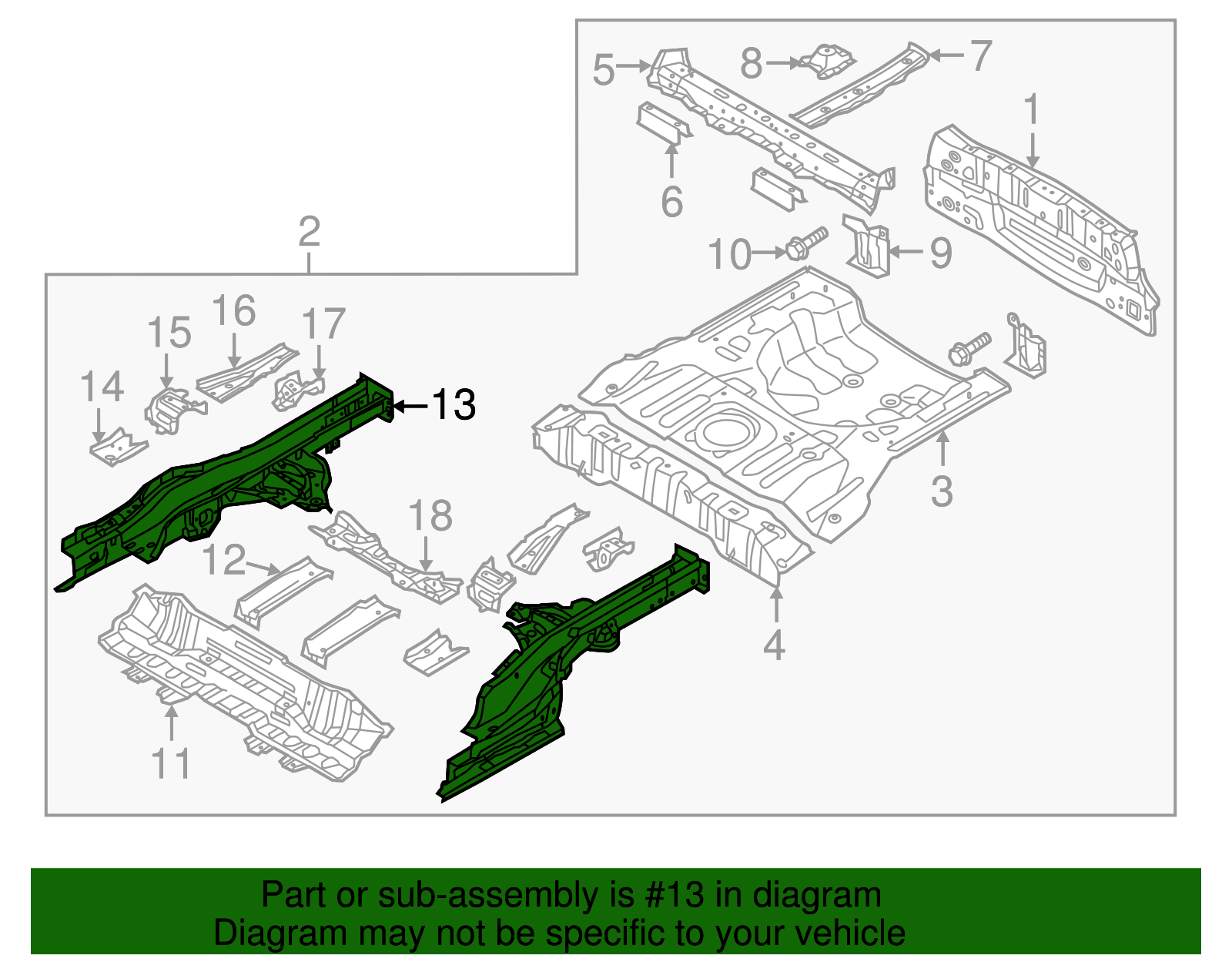 5 8 7
1
6
2
10 9
16
15 17
14 13
3
18
12
4
11

Part or sub-assembly is #13 in diagram
Diagram may not be specific to your vehicle