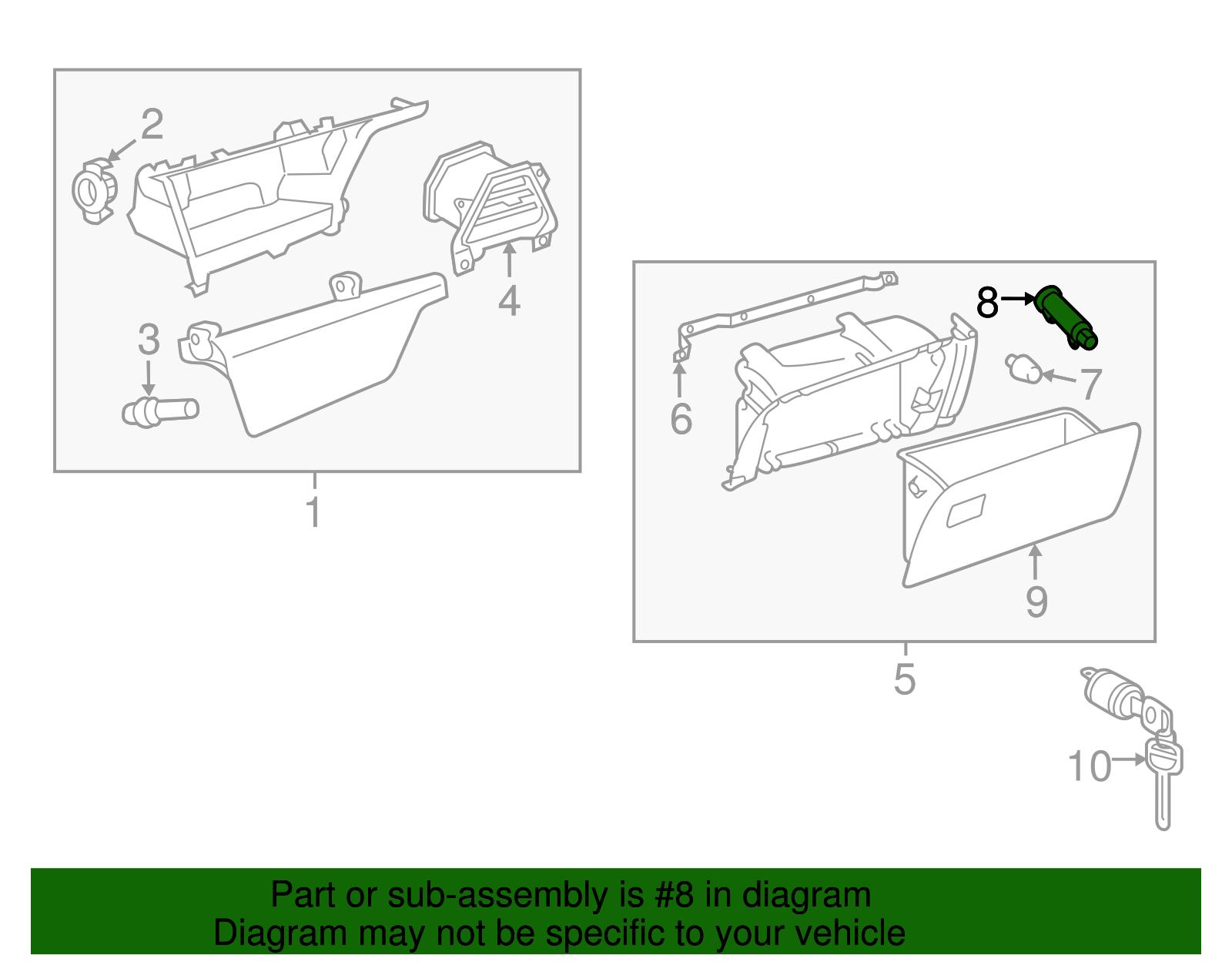 2

4

3

1

8

6

7

9

5

10

Part or sub-assembly is #8 in diagram
Diagram may not be specific to your vehicle