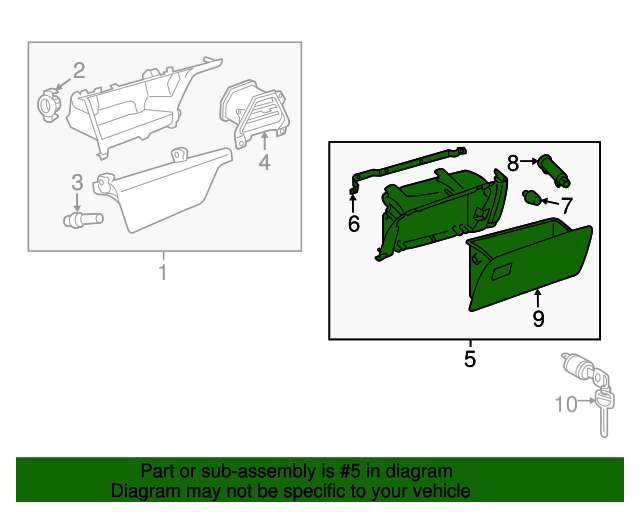 2
4
3
1
8
7
6
9
5
10

Part or sub-assembly is #5 in diagram
Diagram may not be specific to your vehicle