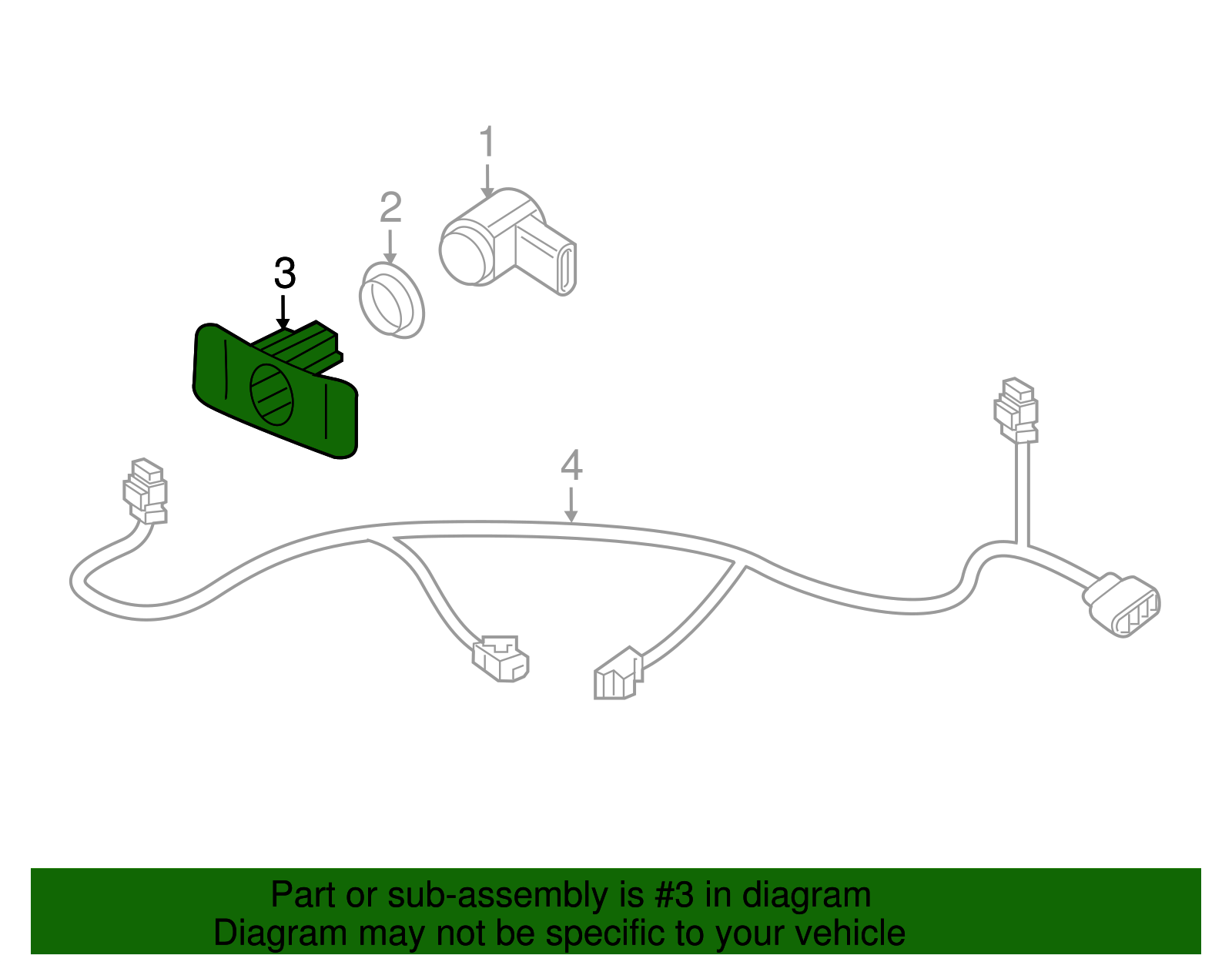 1
2
3
4

Part or sub-assembly is #3 in diagram
Diagram may not be specific to your vehicle