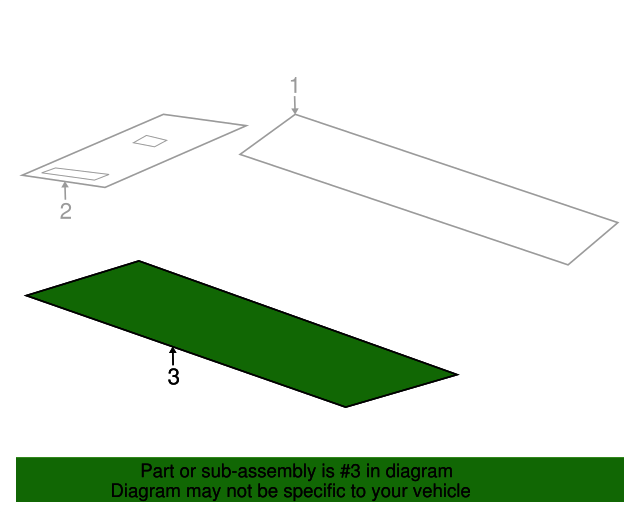 1
2
3
Part or sub-assembly is #3 in diagram
Diagram may not be specific to your vehicle