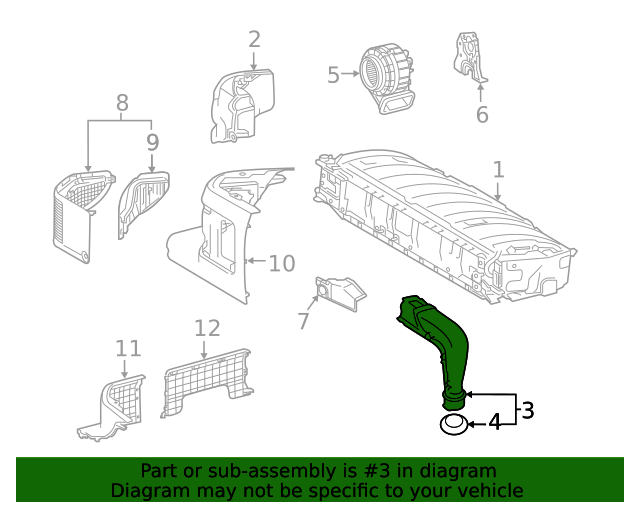 2
5
6
8
9
1
10
7
12
11
3
4

Part or sub-assembly is #3 in diagram
Diagram may not be specific to your vehicle