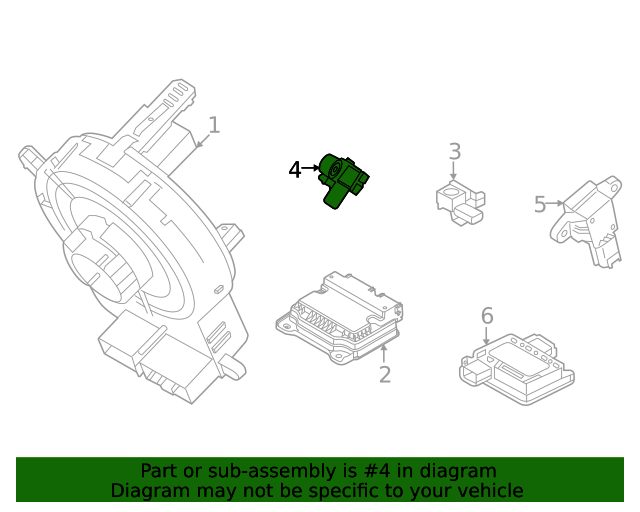 1
4
3
5
2
6

Part or sub-assembly is #4 in diagram
Diagram may not be specific to your vehicle