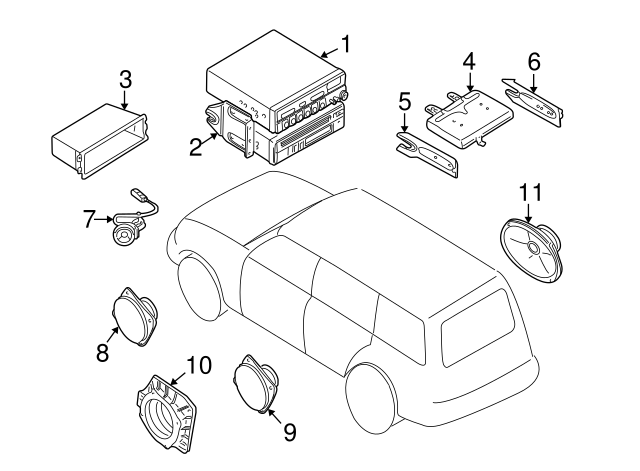 1
3
4
6
5
2
7
11
8
10
9