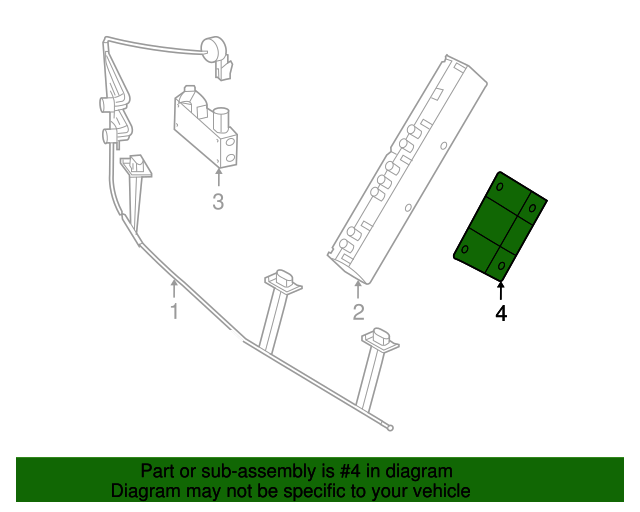 3

1

2

4

Part or sub-assembly is #4 in diagram
Diagram may not be specific to your vehicle