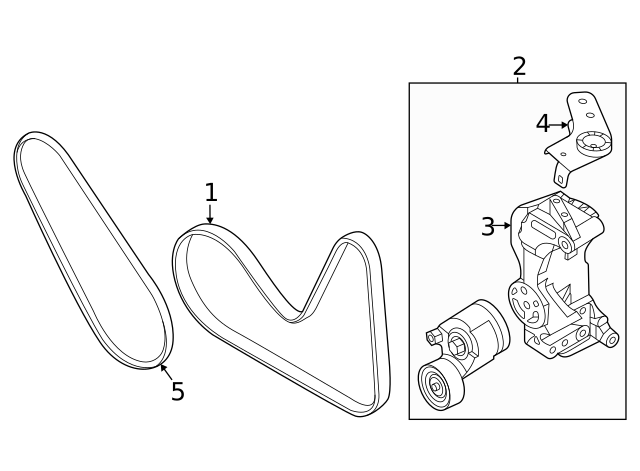 2
4
1
3
5