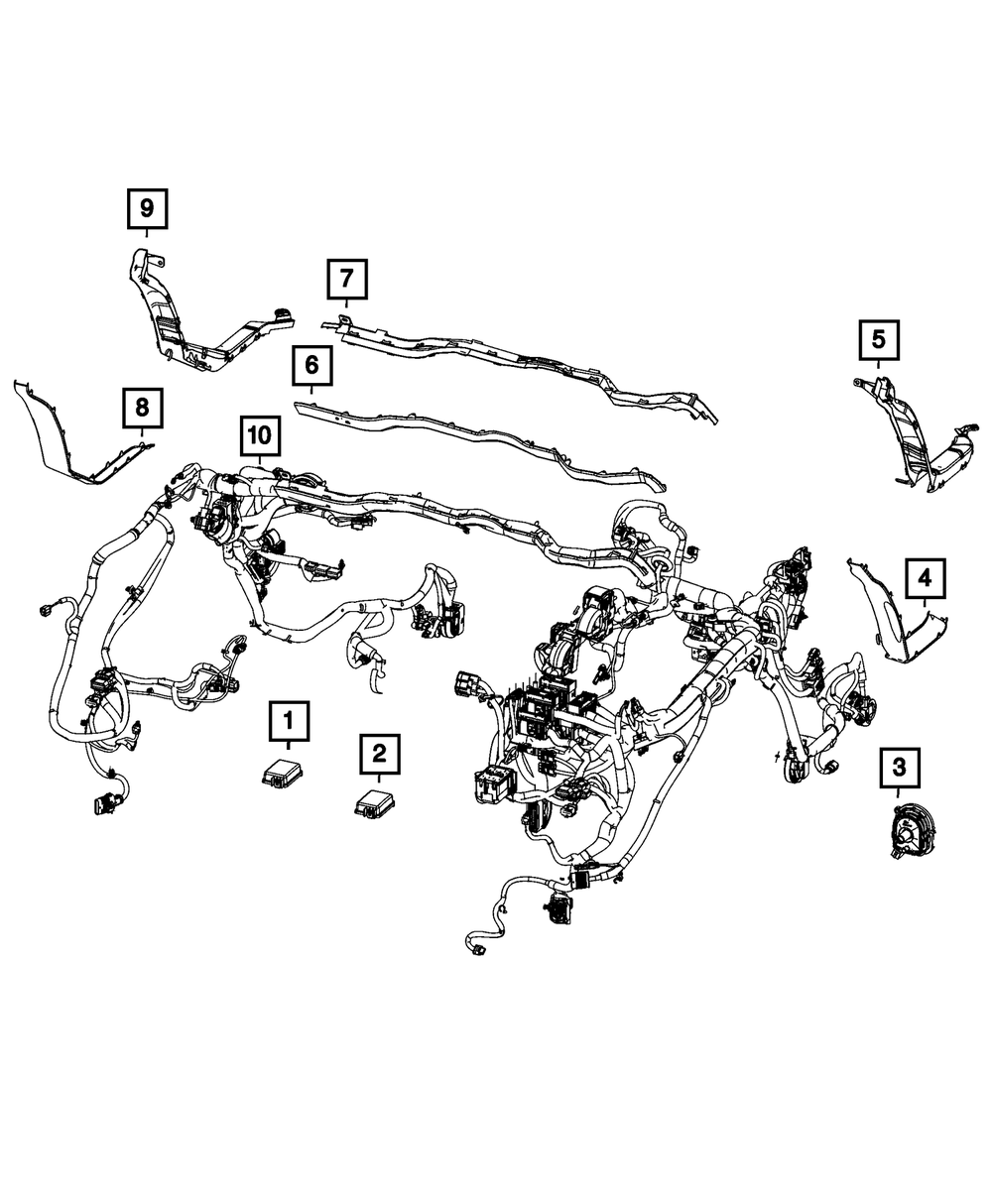 9
7
5
6
8
10
4
1
2
3