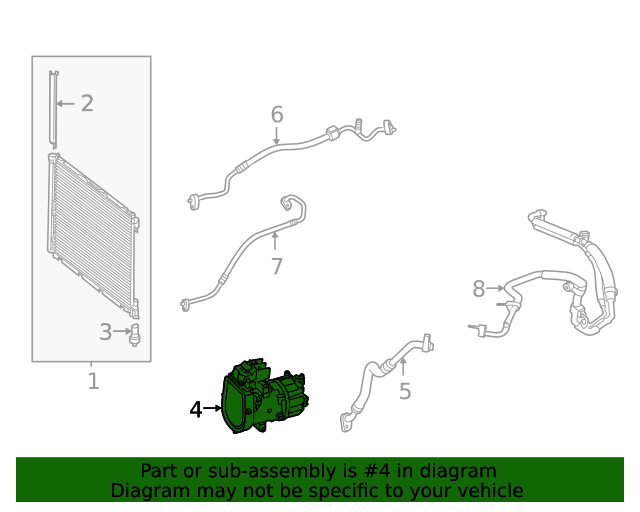 2
6
7
8
3
1
4
5
Part or sub-assembly is #4 in diagram
Diagram may not be specific to your vehicle