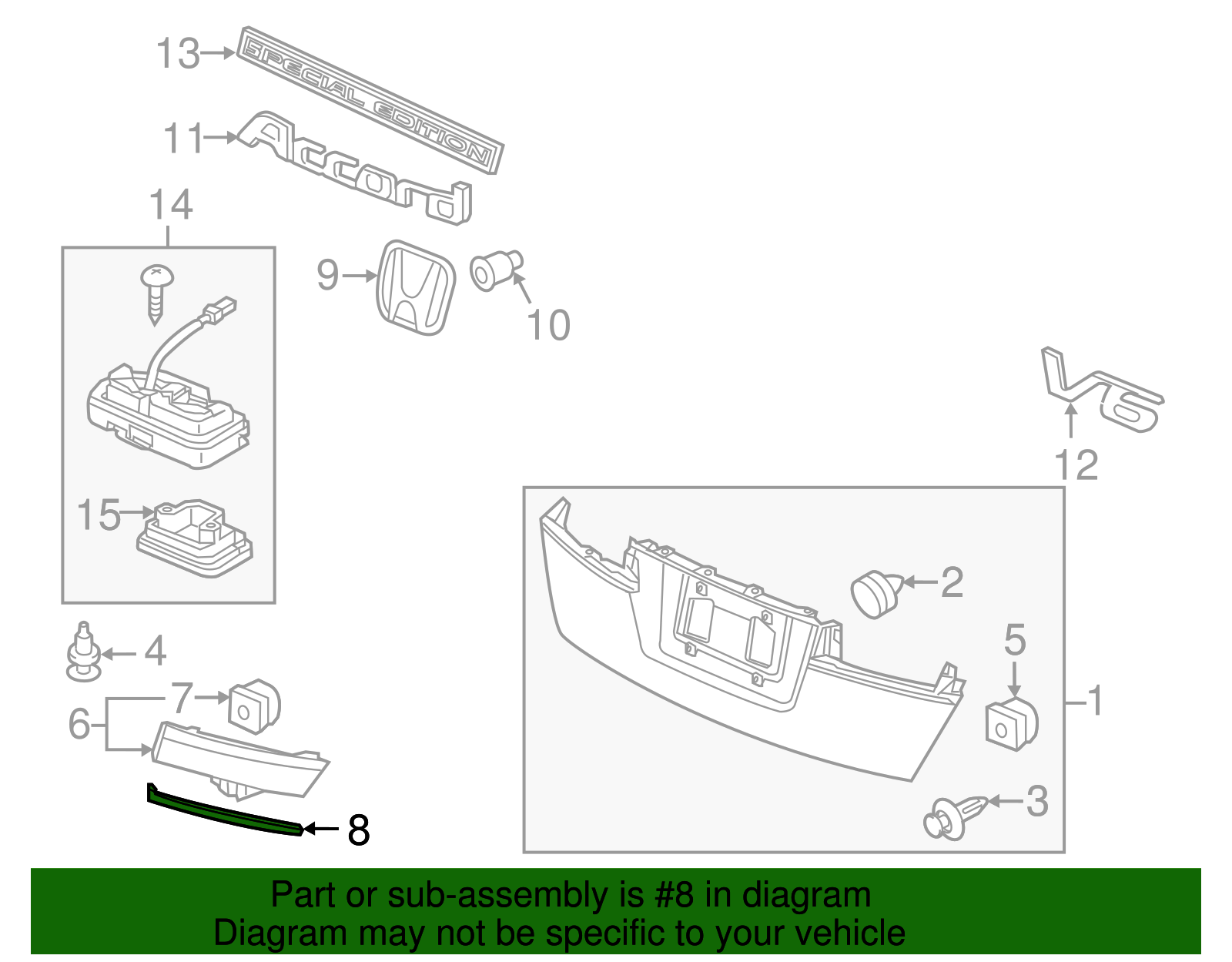 13
SPECIAL EDITION
11
Accord
14
9
10
V6
12
15
2
5
1
4
7
6
3
8

Part or sub-assembly is #8 in diagram
Diagram may not be specific to your vehicle