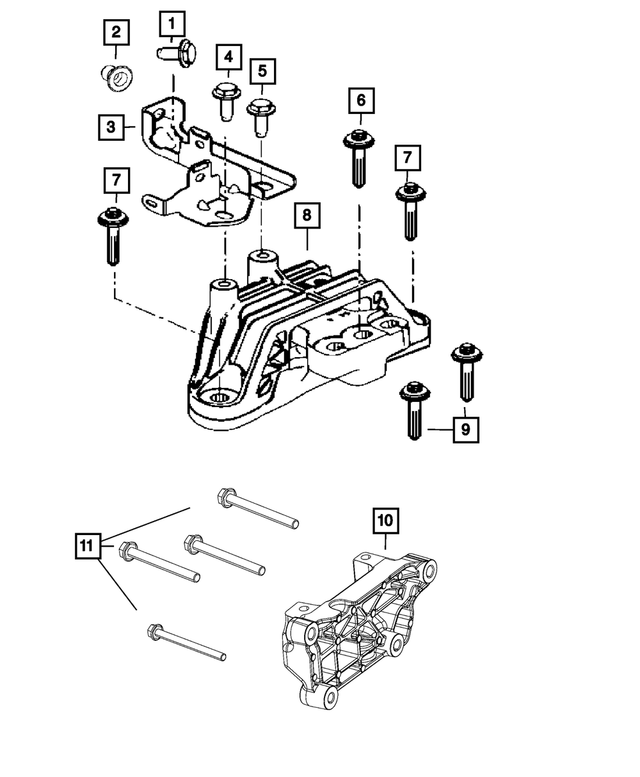 2
1
4
5
3
6
7
7
8
9
10
11