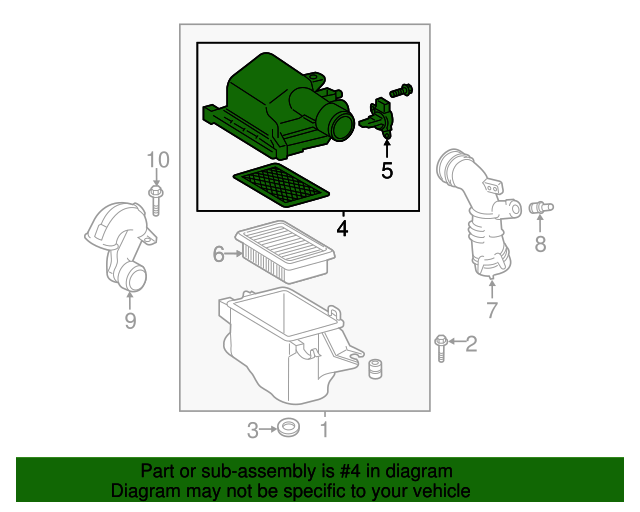 10
5
4
6
8
9
7
2
3
1

Part or sub-assembly is #4 in diagram
Diagram may not be specific to your vehicle