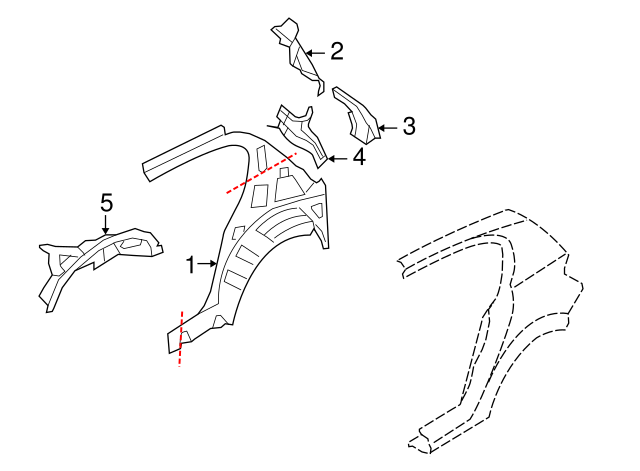 2
3
4
5
1