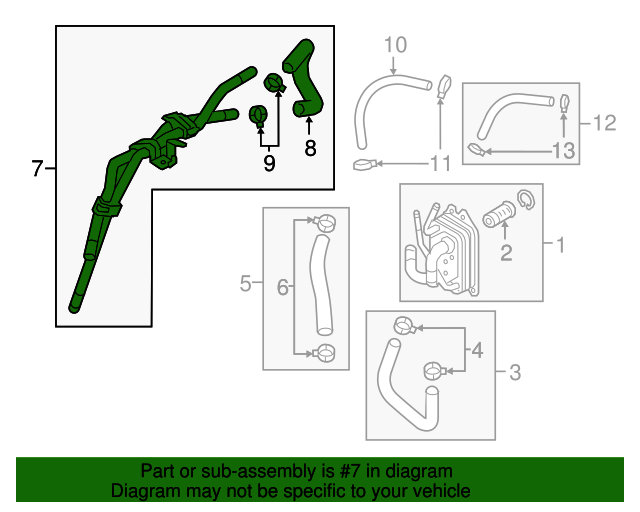 7
9
8
10
11
12
13
1
2
5
6
4
3

Part or sub-assembly is #7 in diagram
Diagram may not be specific to your vehicle