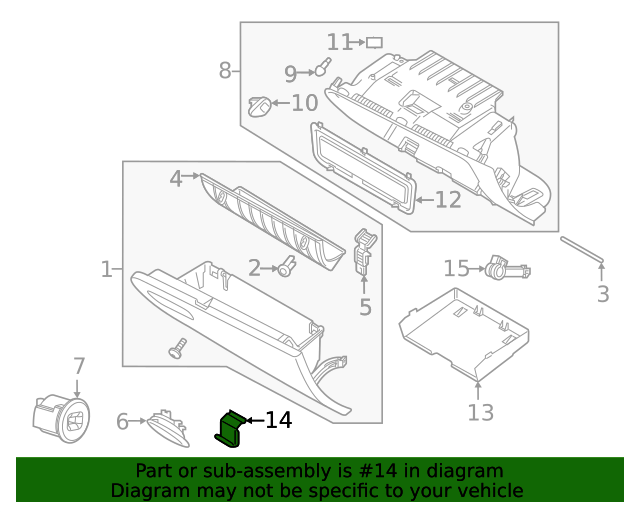 11
8
9
10
4
12
1
2
5
15
3
7
13
6
14

Part or sub-assembly is #14 in diagram
Diagram may not be specific to your vehicle