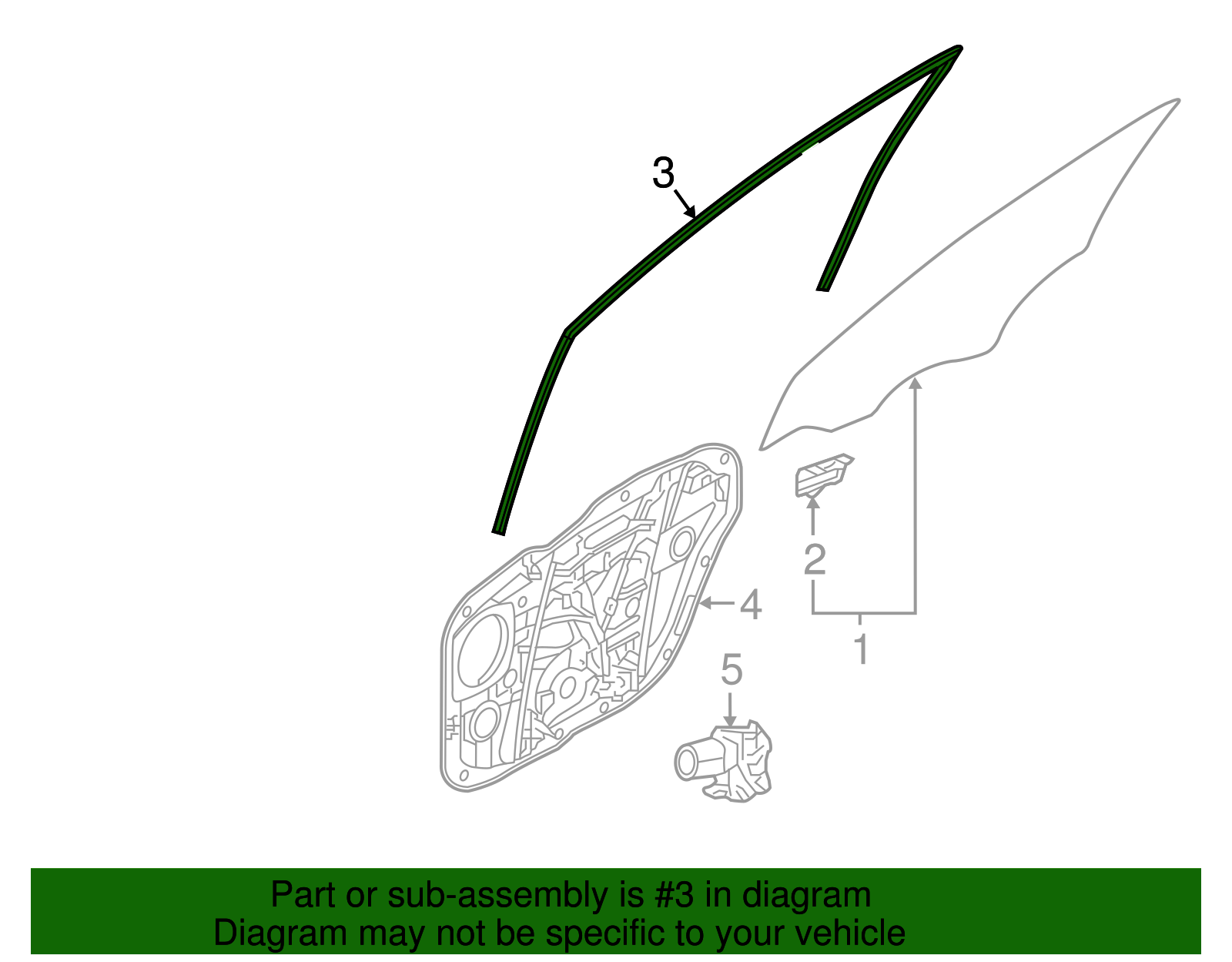 3
2
4
1
5

Part or sub-assembly is #3 in diagram
Diagram may not be specific to your vehicle