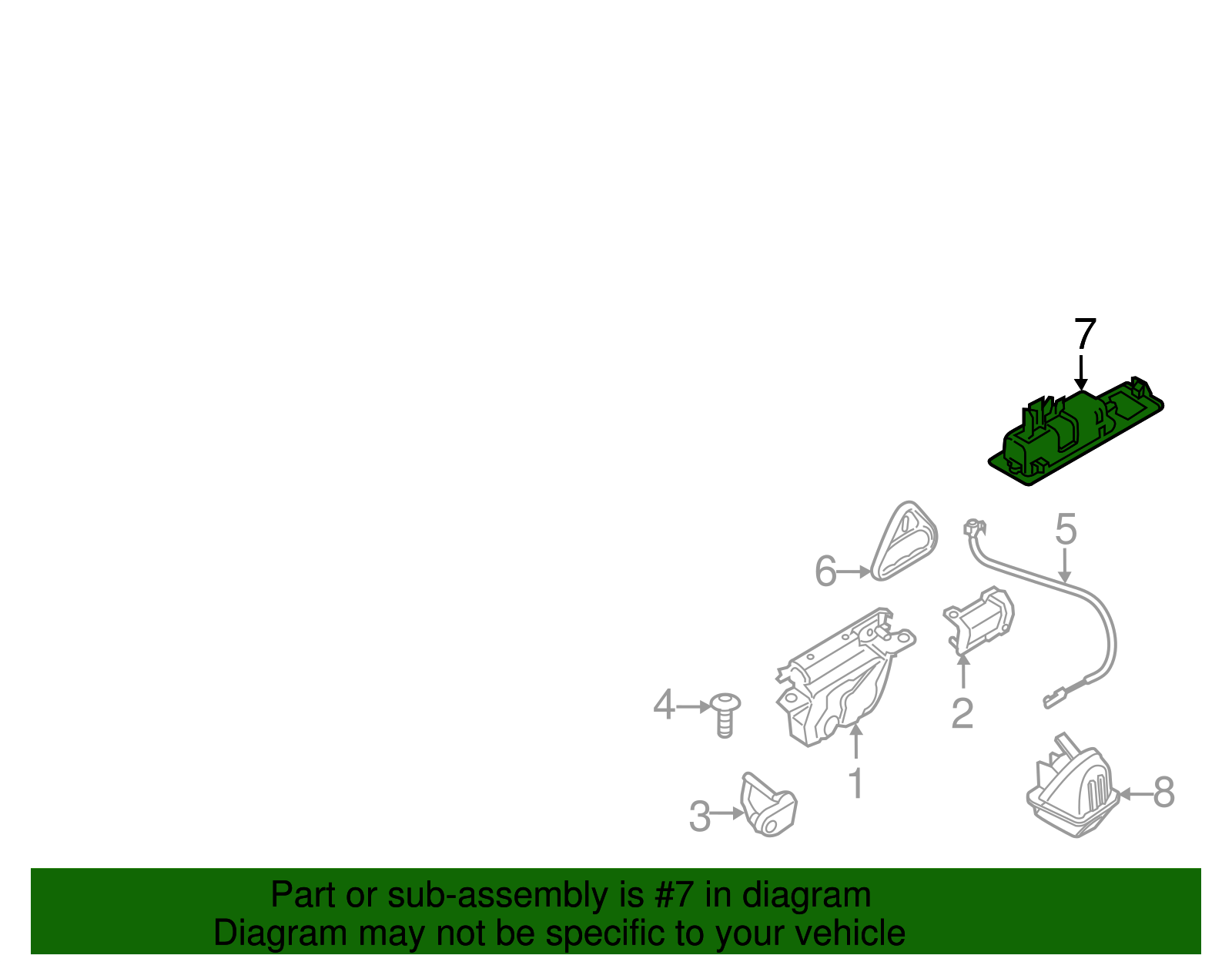 7

5

6

2

4

1

3

8

Part or sub-assembly is #7 in diagram
Diagram may not be specific to your vehicle