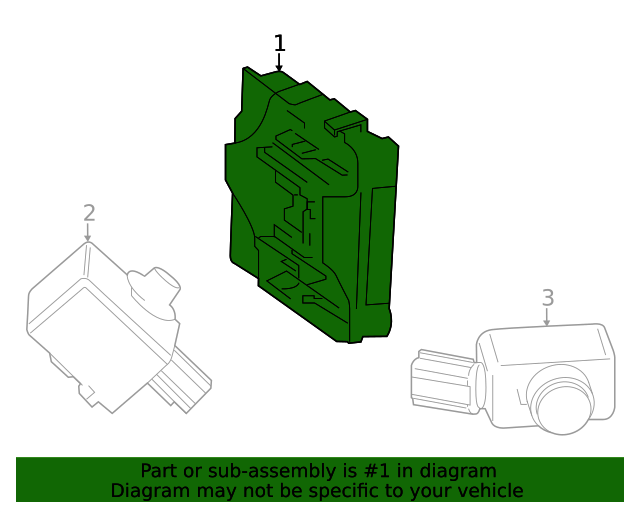 1

2

3

Part or sub-assembly is #1 in diagram
Diagram may not be specific to your vehicle