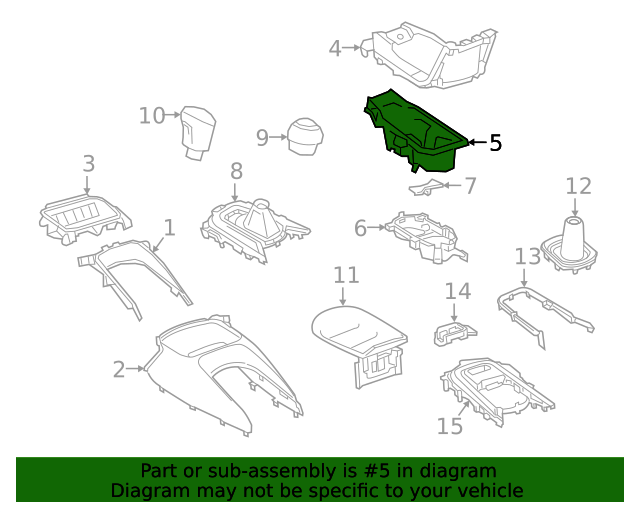 4
10
9
5
3
8
7
12
1
6
13
11
14
2
15

Part or sub-assembly is #5 in diagram
Diagram may not be specific to your vehicle