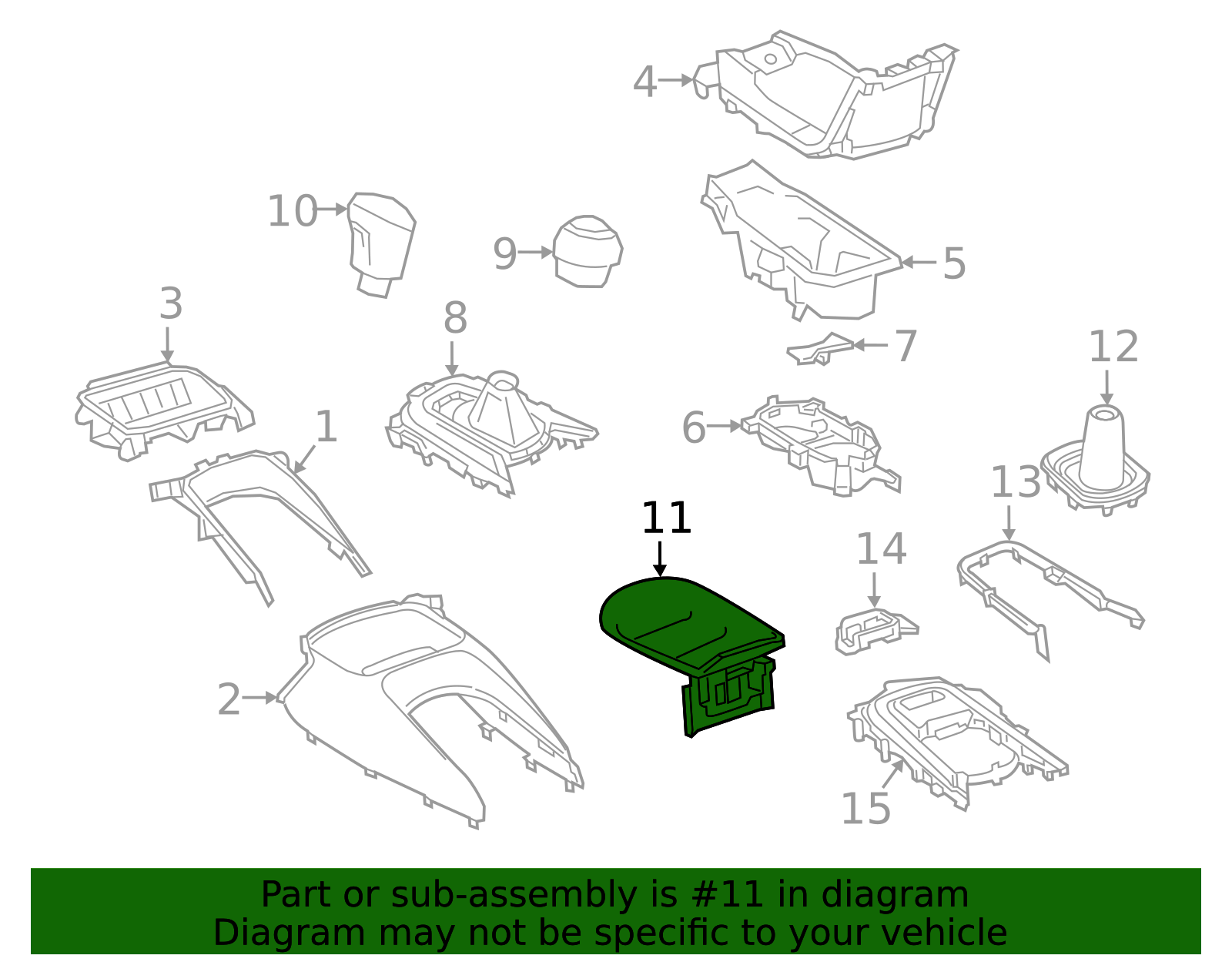 4
10
9
5
3
8
7
12
1
6
13
11
14
2
15

Part or sub-assembly is #11 in diagram
Diagram may not be specific to your vehicle