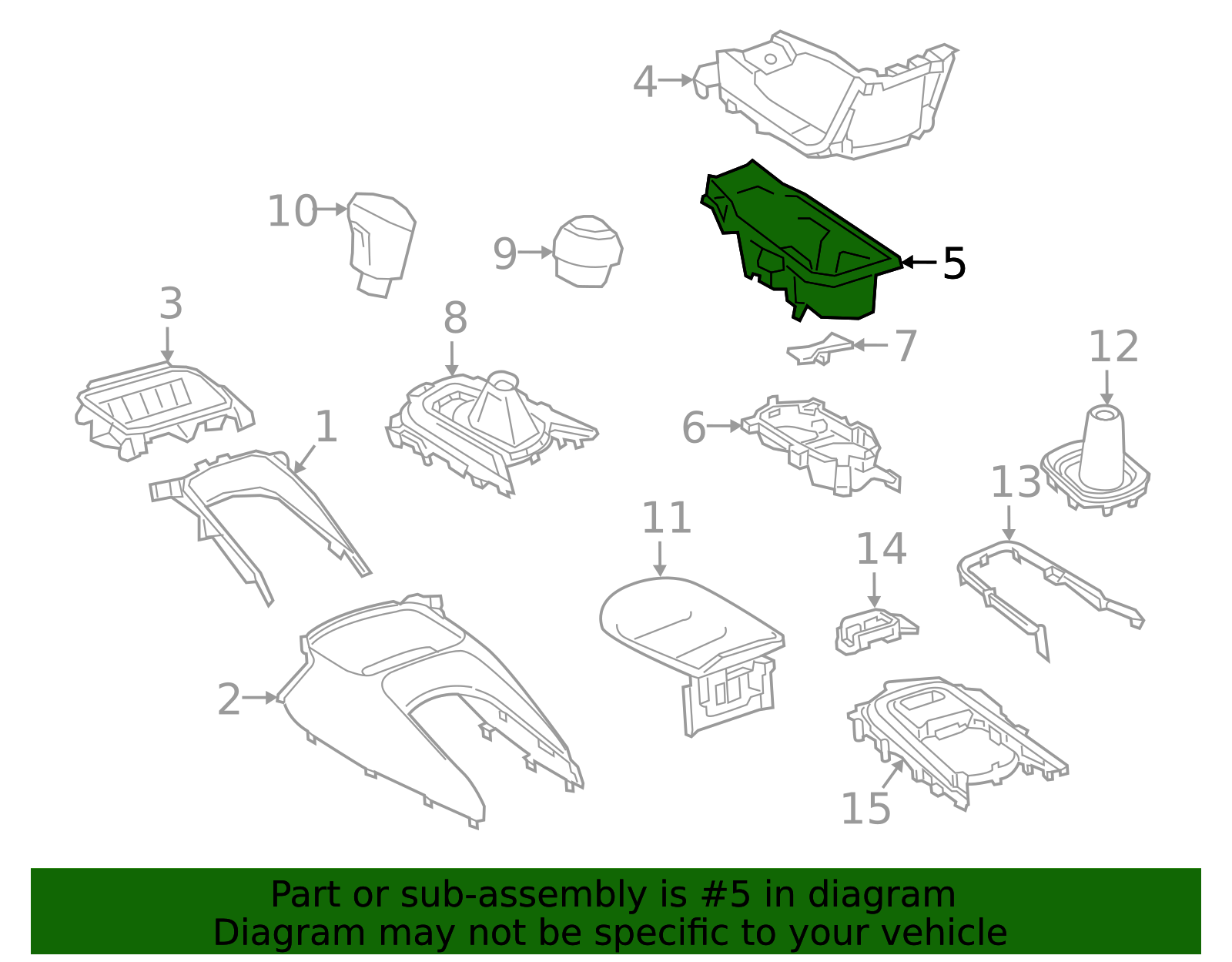 4
10
9
5
3
8
7
12
1
6
13
11
14
2
15

Part or sub-assembly is #5 in diagram
Diagram may not be specific to your vehicle