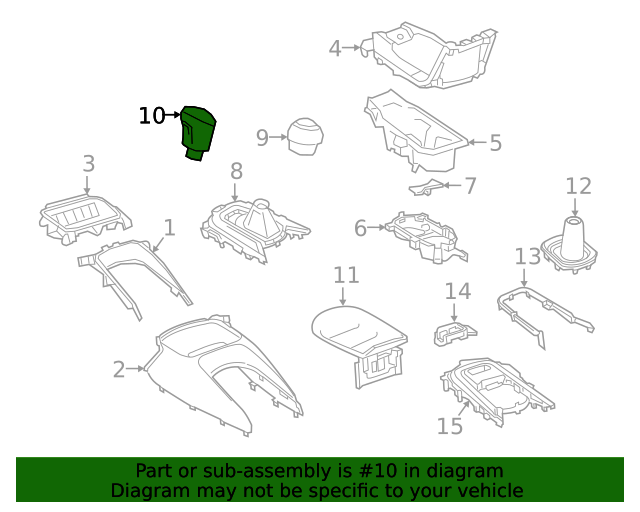 4
10
9
5
3
8
7
12
1
6
13
11
14
2
15
Part or sub-assembly is #10 in diagram
Diagram may not be specific to your vehicle