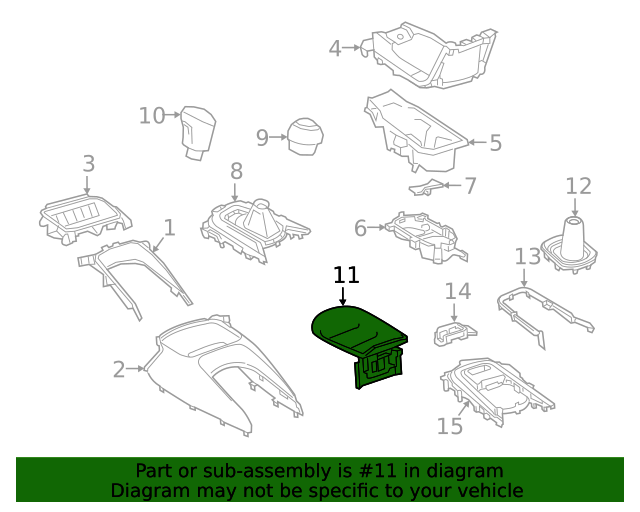 4

10

9

5

3

8

7

12

1

6

13

11

14

2

15

Part or sub-assembly is #11 in diagram
Diagram may not be specific to your vehicle