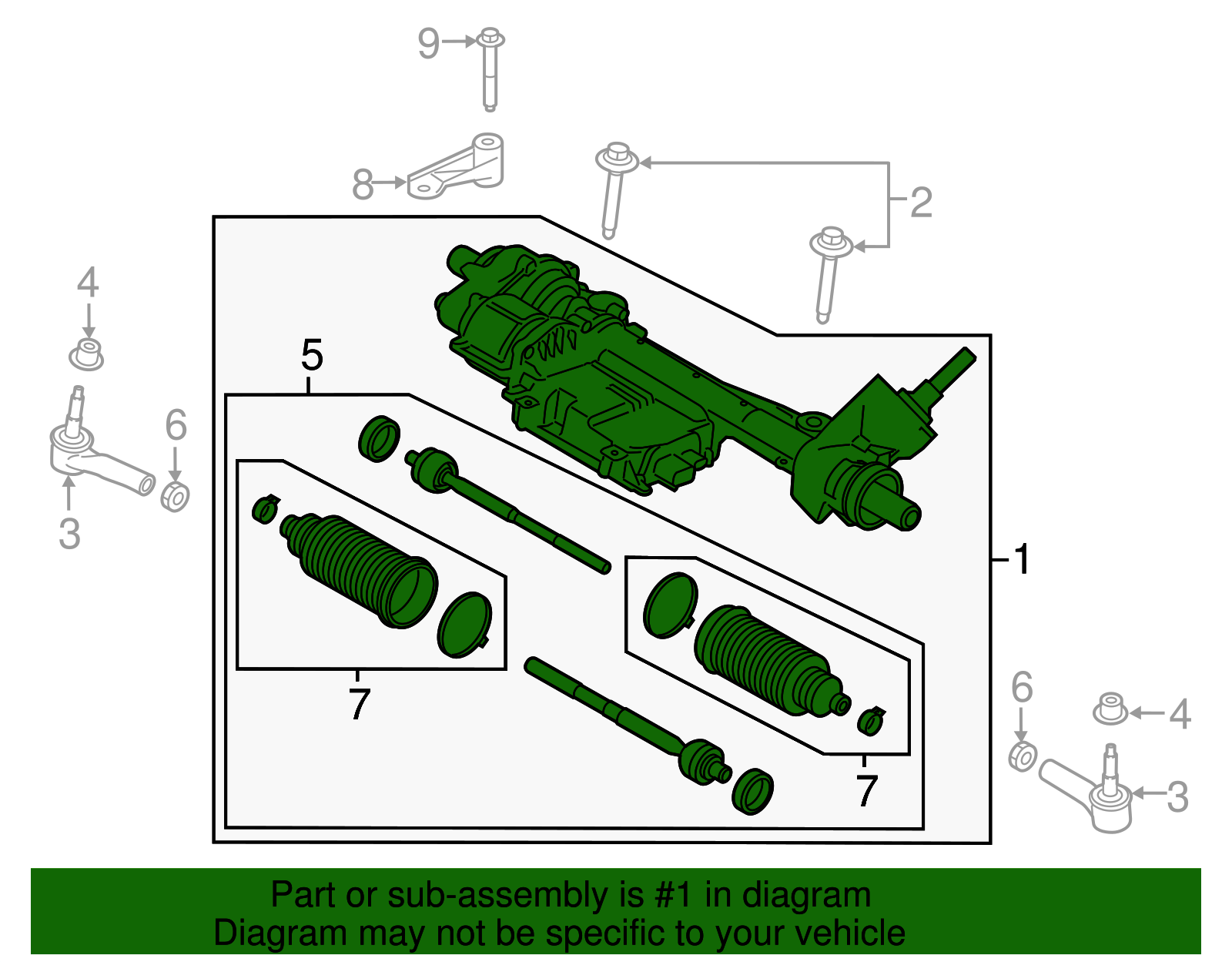 9
8
2
4
5
6
3
1
7
7
6
4
3

Part or sub-assembly is #1 in diagram
Diagram may not be specific to your vehicle