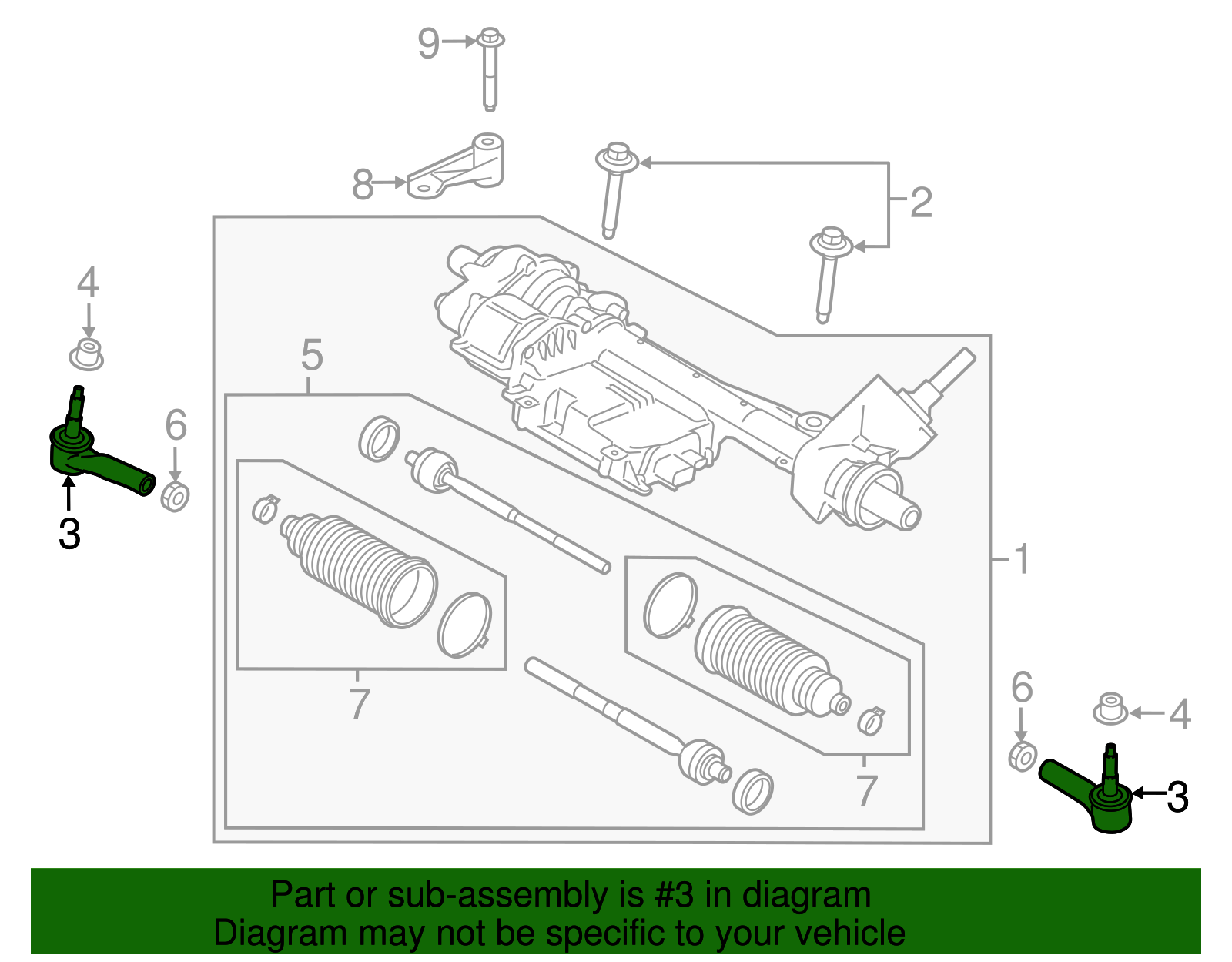 9
8
2
4
5
6
3
1
7
7
6
4
3

Part or sub-assembly is #3 in diagram
Diagram may not be specific to your vehicle