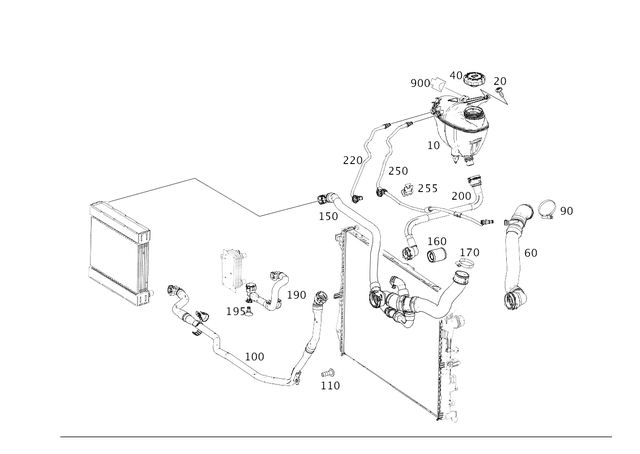 900
40
20
10
220
250
255
200
90
150
160
170
60
190
195
100
110