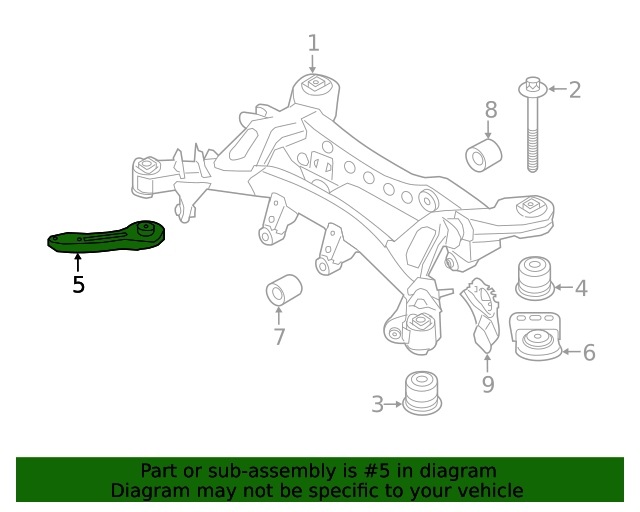 1
2
8
5
4
7
6
9
3

Part or sub-assembly is #5 in diagram
Diagram may not be specific to your vehicle