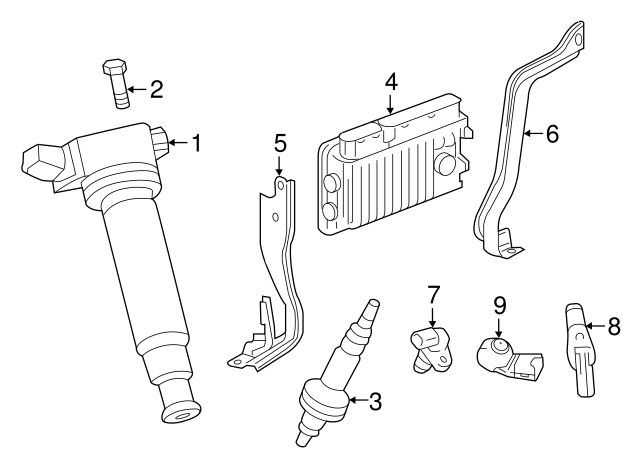 2
1
5
4
6
7
9
8
3