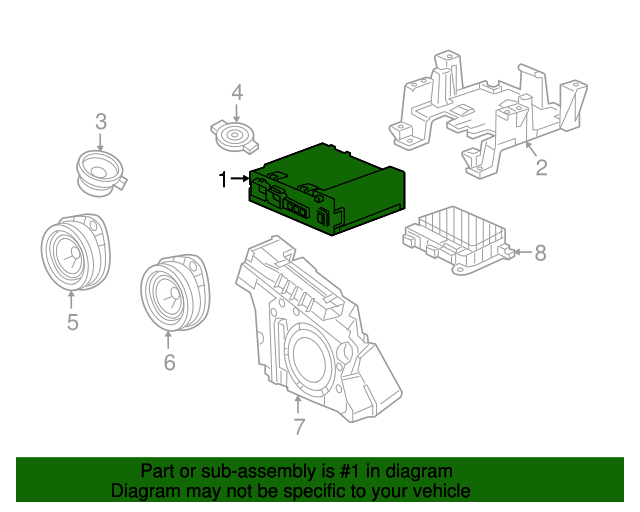 4
3
1
2
8
5
6
7

Part or sub-assembly is #1 in diagram
Diagram may not be specific to your vehicle