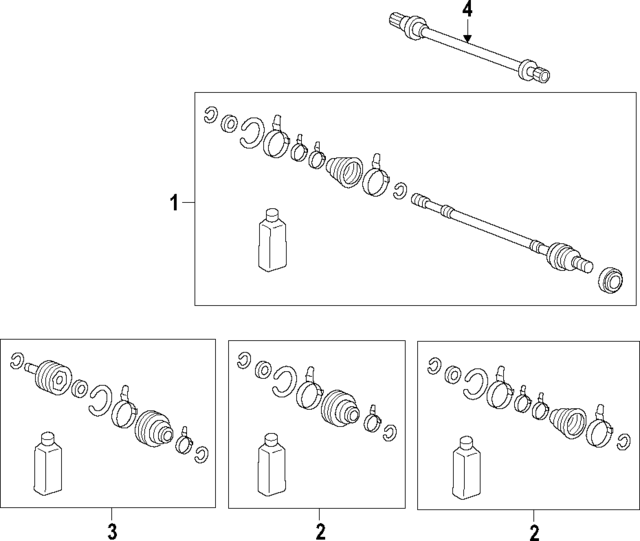 4

1

3

2

2